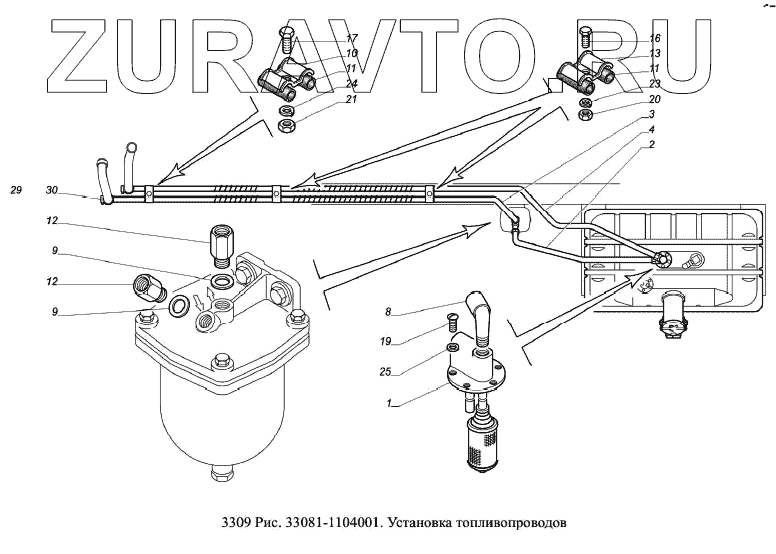 ZURAVTO.RU

17
10
11
24
21

16
13
11
23
20

3
4
2

29
30

12
9
12
9

8
19
25
1

3309 Рис. 33081-1104001. Установка топливопроводов